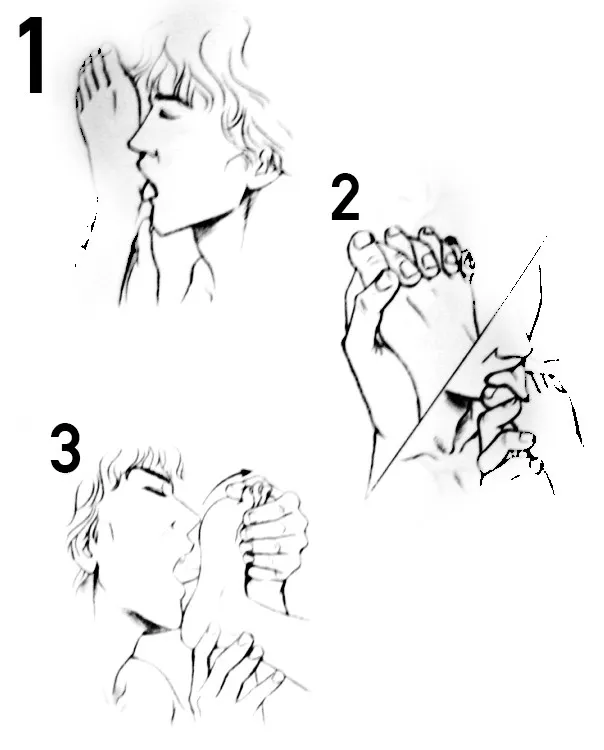 1

2

3